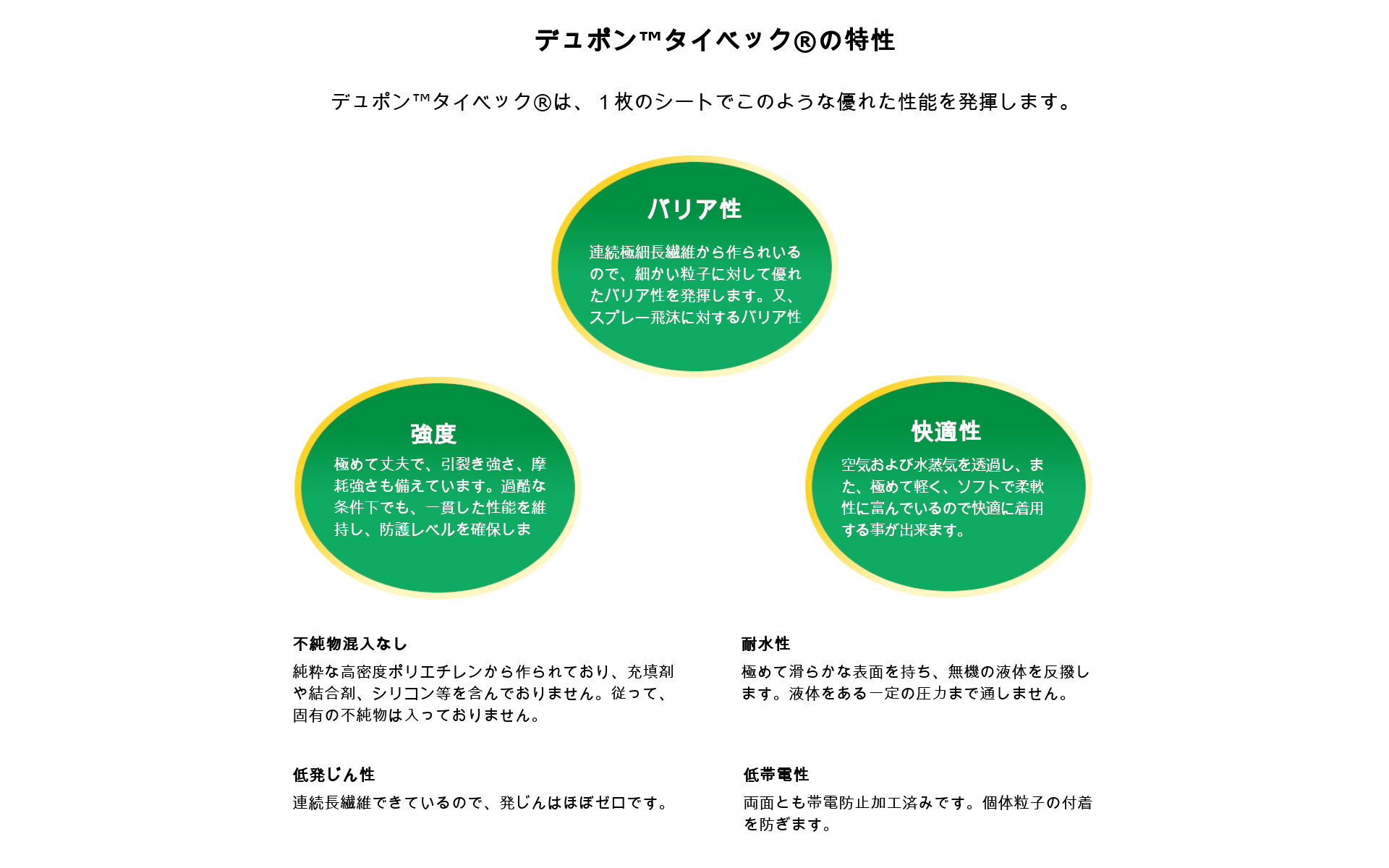 デュポン™タイベック®の特性

デュポン™タイベック®は、１枚のシートでこのような優れた性能を発揮します。

バリア性

連続極細長繊維から作られいるので、細かい粒子に対して優れたバリア性を発揮します。又、スプレー飛沫に対するバリア性

強度

極めて丈夫で、引裂き強さ、摩耗強さも備えています。過酷な条件下でも、一貫した性能を維持し、防護レベルを確保しま

快適性

空気および水蒸気を透過し、また、極めて軽く、ソフトで柔軟性に富んでいるので快適に着用する事が出来ます。

不純物混入なし

純粋な高密度ポリエチレンから作られており、充填剤や結合剤、シリコン等を含んでおりません。従って、固有の不純物は入っておりません。

耐水性

極めて滑らかな表面を持ち、無機の液体を反撥します。液体をある一定の圧力まで通しません。

低発じん性

連続長繊維できているので、発じんはほぼゼロです。

低帯電性

両面とも帯電防止加工済みです。個体粒子の付着を防ぎます。